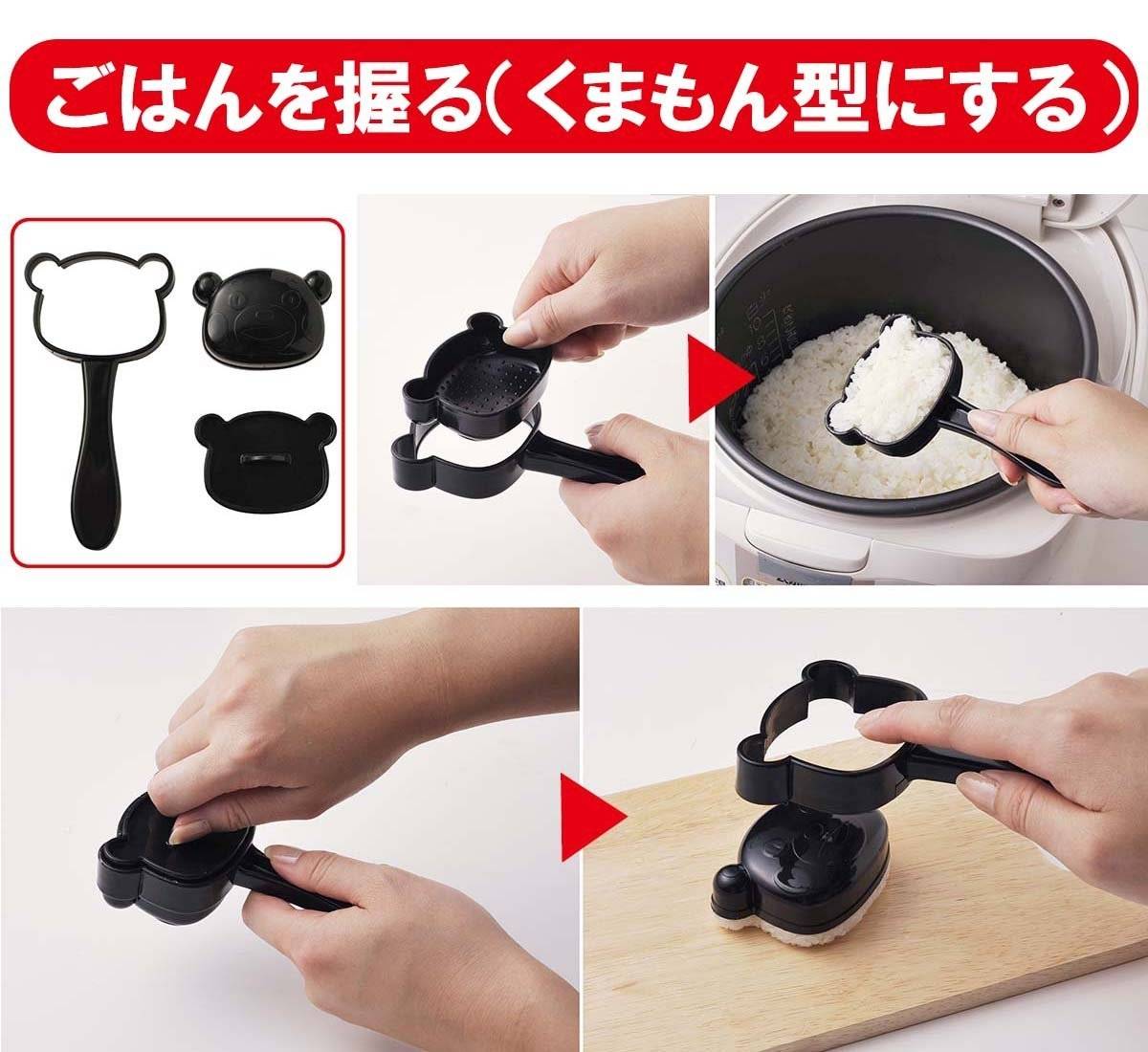 ごはんを握る(くまもん型にする)