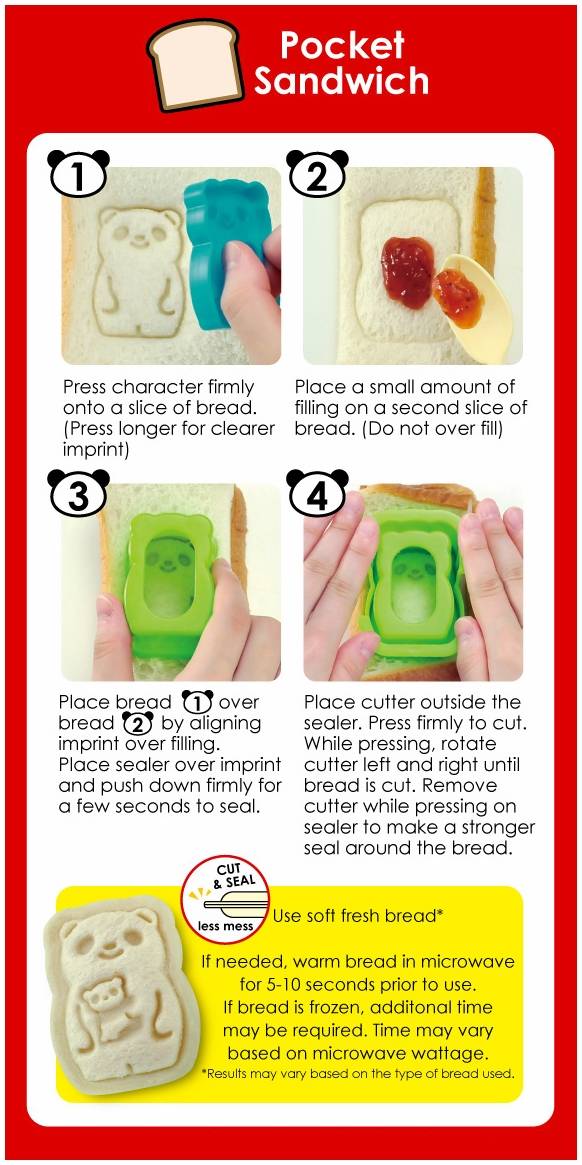 Pocket Sandwich

1

Press character firmly onto a slice of bread. (Press longer for clearer imprint)

2

Place a small amount of filling on a second slice of bread. (Do not over fill)

3

Place bread 1 over bread 2 by aligning imprint over filling. Place sealer over imprint and push down firmly for a few seconds to seal.

4

Place cutter outside the sealer. Press firmly to cut. While pressing, rotate cutter left and right until bread is cut. Remove cutter while pressing on sealer to make a stronger seal around the bread.

CUT & SEAL less mess

Use soft fresh bread*

If needed, warm bread in microwave for 5-10 seconds prior to use. If bread is frozen, additonal time may be required. Time may vary based on microwave wattage.

*Results may vary based on the type of bread used.