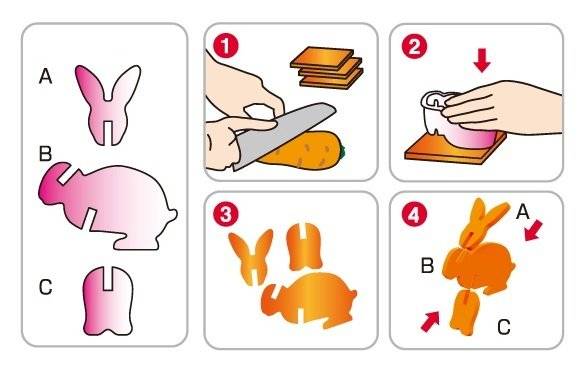 A

B

C

1

2

3

4

A

B

C