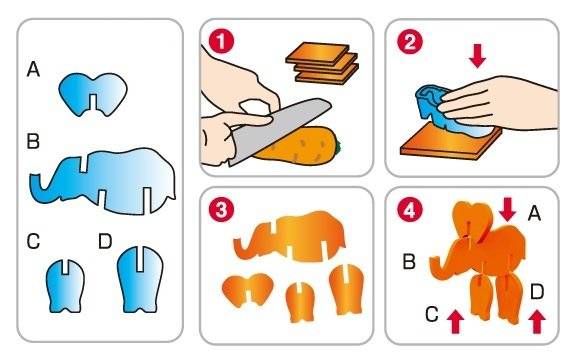 A

B

C D

1

2

3

4

A

B

C

D