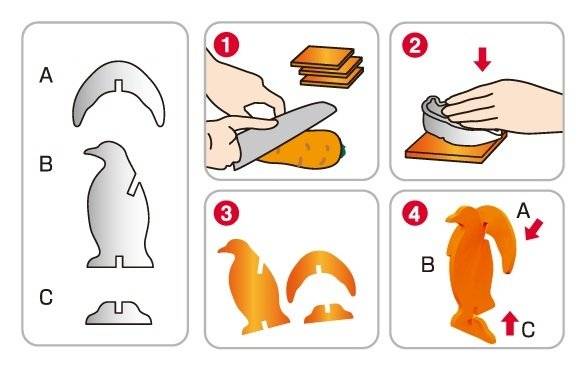 A

B

C

1

2

3

4

A

B

C