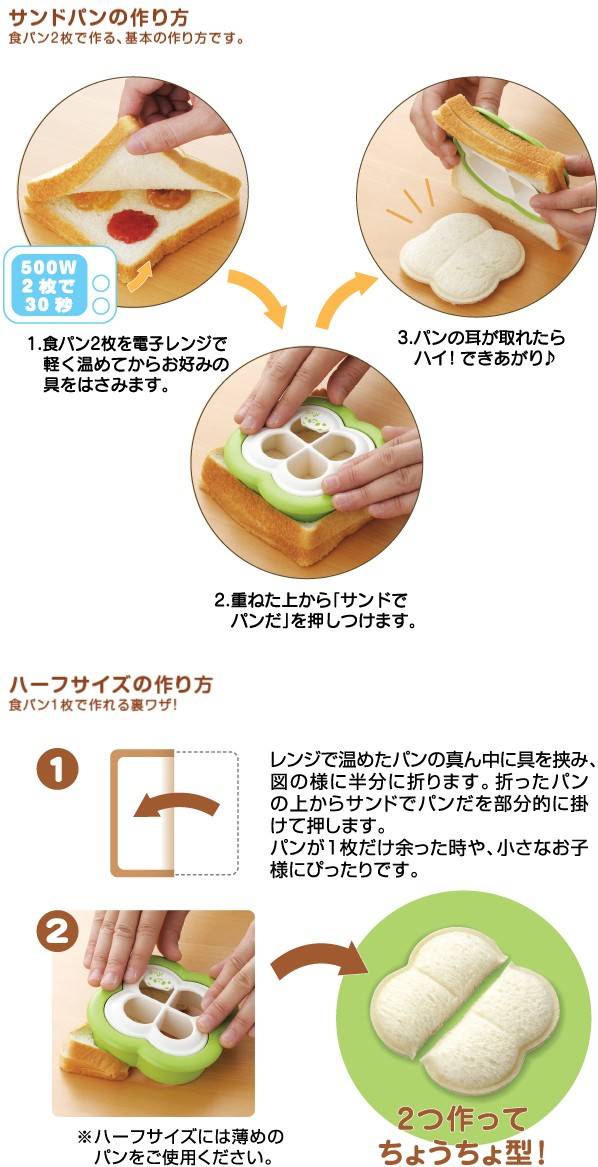 サンドパンの作り方
食パン2枚で作る、基本の作り方です。

500W
2枚で
30秒

1.食パン2枚を電子レンジで軽く温めてからお好みの具をはさみます。

3.パンの耳が取れたらハイ！できあがり♪

2.重ねた上から「サンドでパンだ」を押しつけます。

ハーフサイズの作り方
食パン1枚で作れる裏ワザ！

1

レンジで温めたパンの真ん中に具を挟み、図の様に半分に折ります。折ったパンの上からサンドでパンだを部分的に掛けて押します。
パンが1枚だけ余った時や、小さなお子様にぴったりです。

2

※ハーフサイズには薄めのパンをご使用ください。

2つ作ってちょうちょ型！